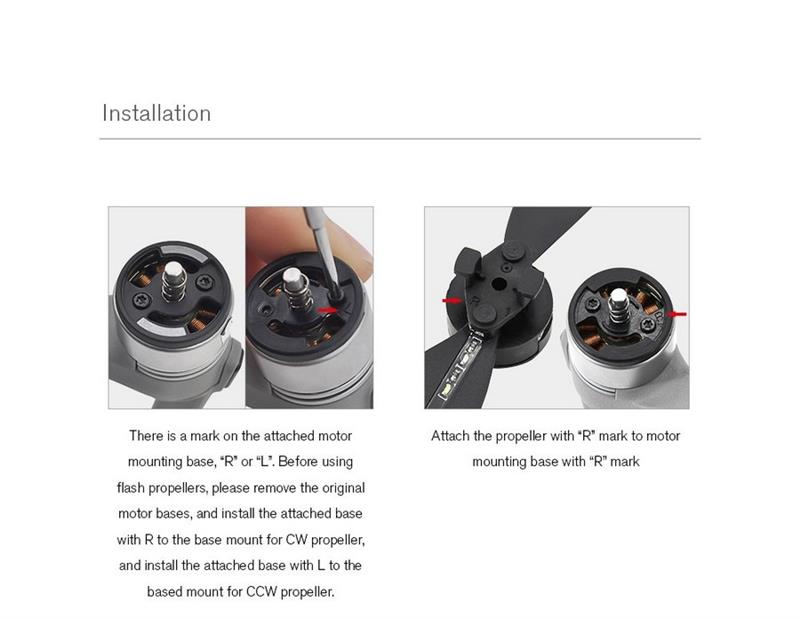 Installation

There is a mark on the attached motor mounting base, "R" or "L". Before using flash propellers, please remove the original motor bases, and install the attached base with R to the base mount for CW propeller, and install the attached base with L to the based mount for CCW propeller.

Attach the propeller with "R" mark to motor mounting base with "R" mark