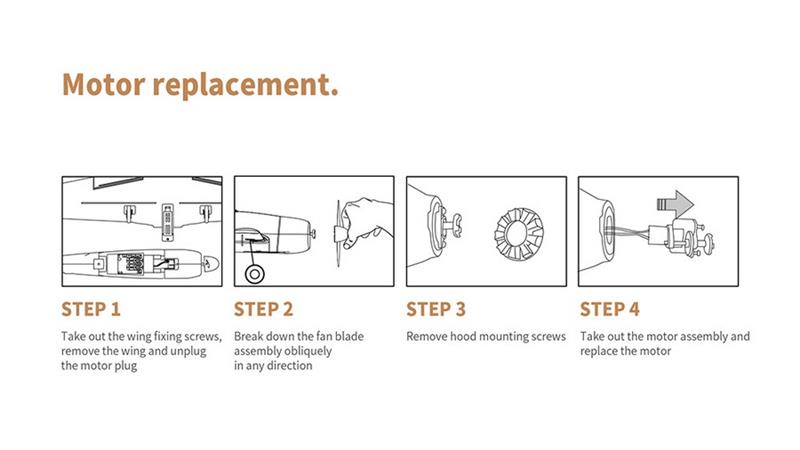 Motor replacement.

STEP 1

Take out the wing fixing screws, remove the wing and unplug the motor plug

STEP 2

Break down the fan blade assembly obliquely in any direction

STEP 3

Remove hood mounting screws

STEP 4

Take out the motor assembly and replace the motor