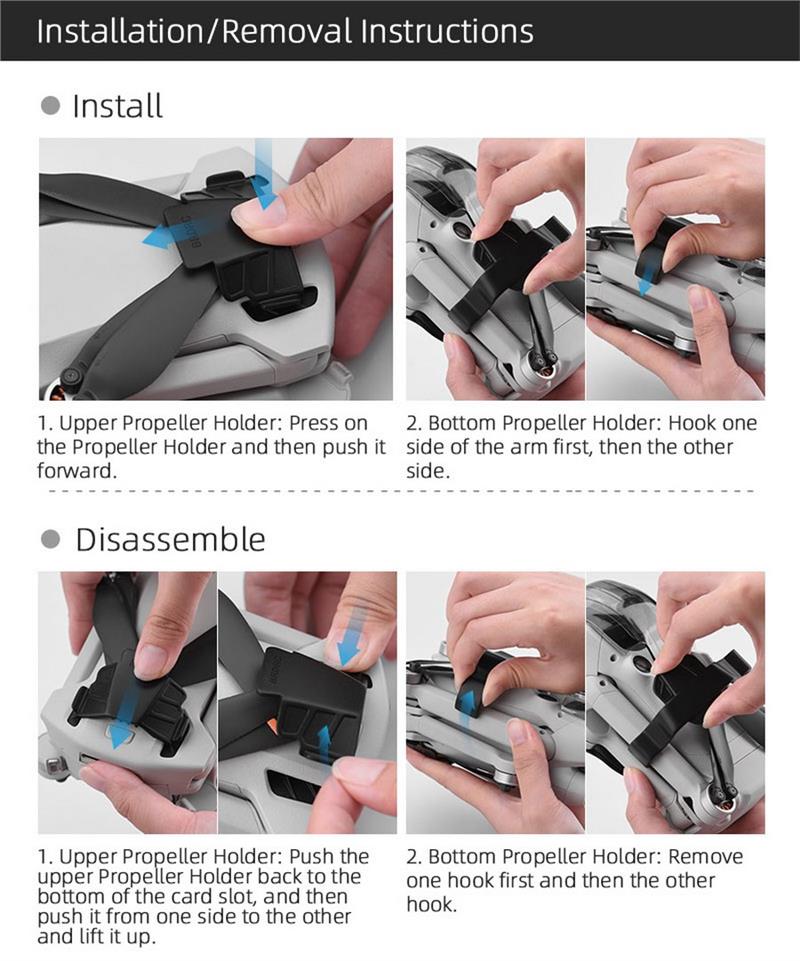 Installation/Removal Instructions

Install

1. Upper Propeller Holder: Press on the Propeller Holder and then push it forward.

2. Bottom Propeller Holder: Hook one side of the arm first, then the other side.

Disassemble

1. Upper Propeller Holder: Push the upper Propeller Holder back to the bottom of the card slot, and then push it from one side to the other and lift it up.

2. Bottom Propeller Holder: Remove one hook first and then the other hook.