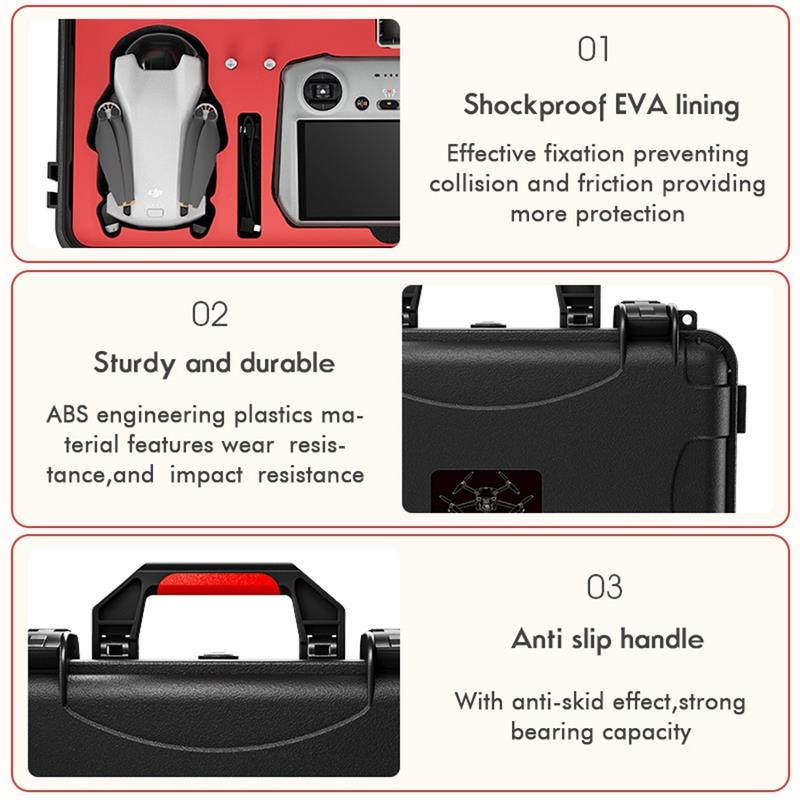 01

Shockproof EVA lining

Effective fixation preventing collision and friction providing more protection

02

Sturdy and durable

ABS engineering plastics material features wear resistance,and impact resistance

03

Anti slip handle

With anti-skid effect,strong bearing capacity