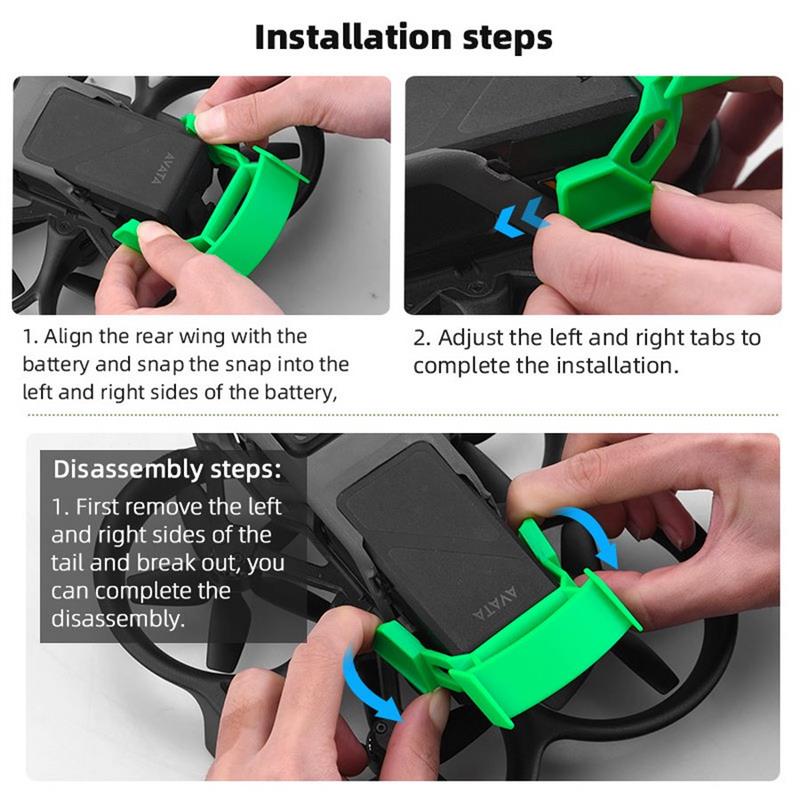 Installation steps

AVATA

1. Align the rear wing with the battery and snap the snap into the left and right sides of the battery,

2. Adjust the left and right tabs to complete the installation.

Disassembly steps:

1. First remove the left and right sides of the tail and break out, you can complete the disassembly.

AVATA