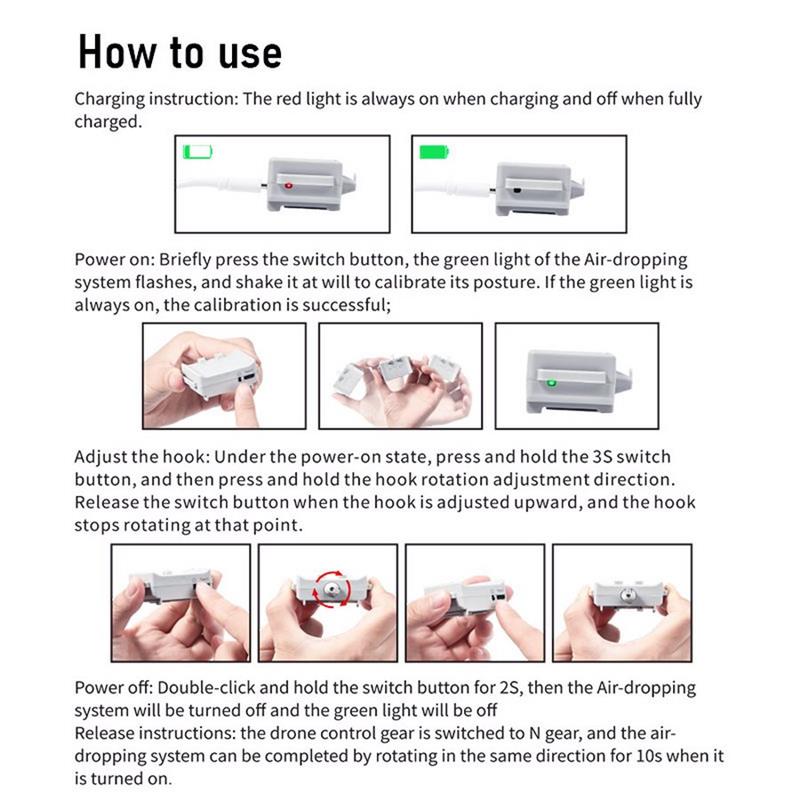 How to use

Charging instruction: The red light is always on when charging and off when fully charged.

Power on: Briefly press the switch button, the green light of the Air-dropping system flashes, and shake it at will to calibrate its posture. If the green light is always on, the calibration is successful;

Adjust the hook: Under the power-on state, press and hold the 3S switch button, and then press and hold the hook rotation adjustment direction. Release the switch button when the hook is adjusted upward, and the hook stops rotating at that point.

Power off: Double-click and hold the switch button for 2S, then the Air-dropping system will be turned off and the green light will be off
Release instructions: the drone control gear is switched to N gear, and the air-dropping system can be completed by rotating in the same direction for 10s when it is turned on.