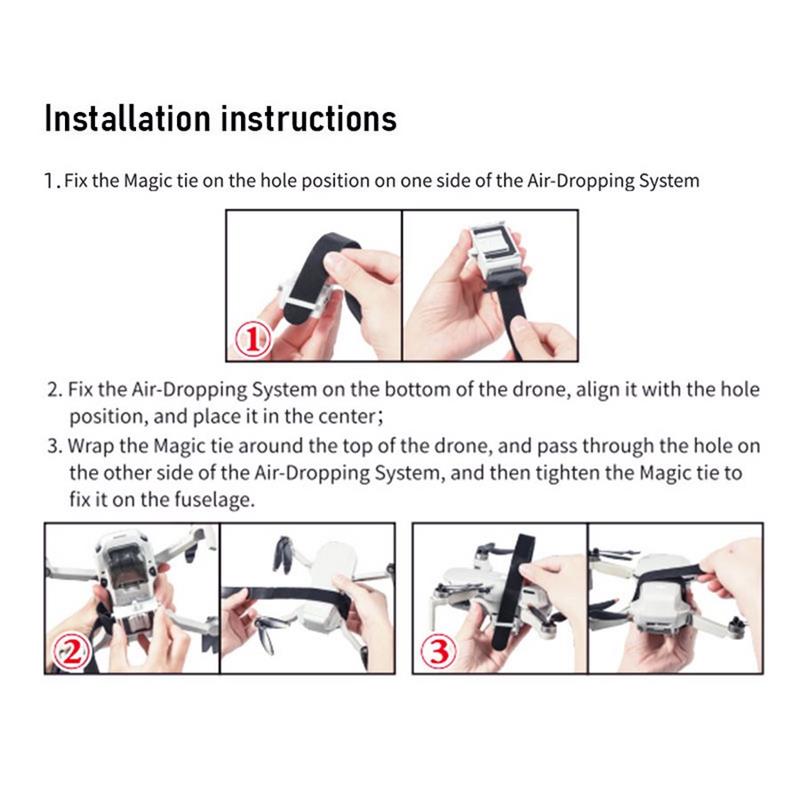 Installation instructions

1. Fix the Magic tie on the hole position on one side of the Air-Dropping System

①

2. Fix the Air-Dropping System on the bottom of the drone, align it with the hole position, and place it in the center;

3. Wrap the Magic tie around the top of the drone, and pass through the hole on the other side of the Air-Dropping System, and then tighten the Magic tie to fix it on the fuselage.

②

③