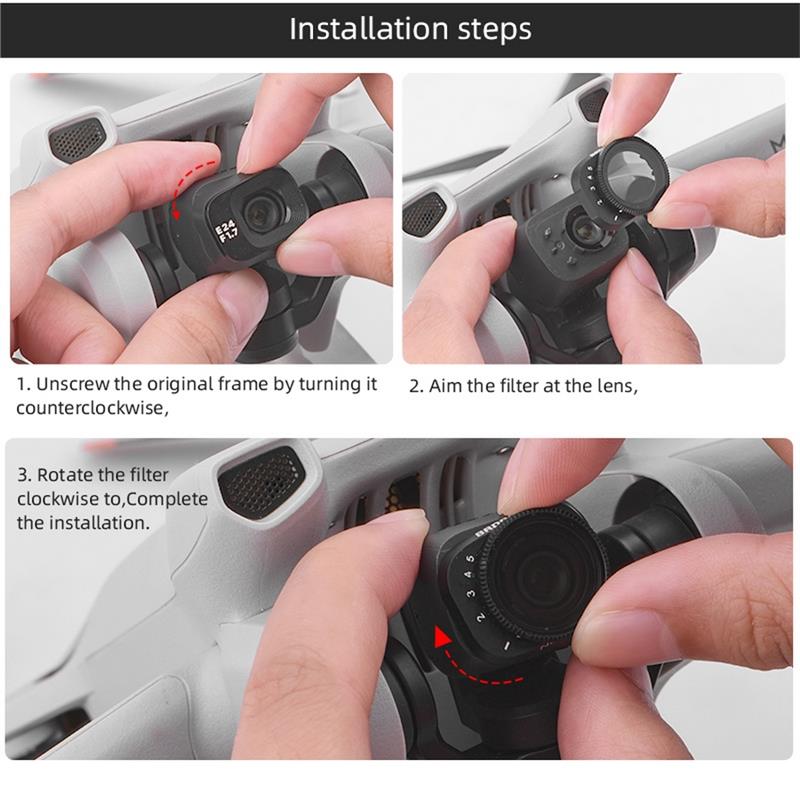 Installation steps

E24
F1.7

1. Unscrew the original frame by turning it counterclockwise,

2. Aim the filter at the lens,

3. Rotate the filter clockwise to,Complete the installation.

5
4
3
2
1