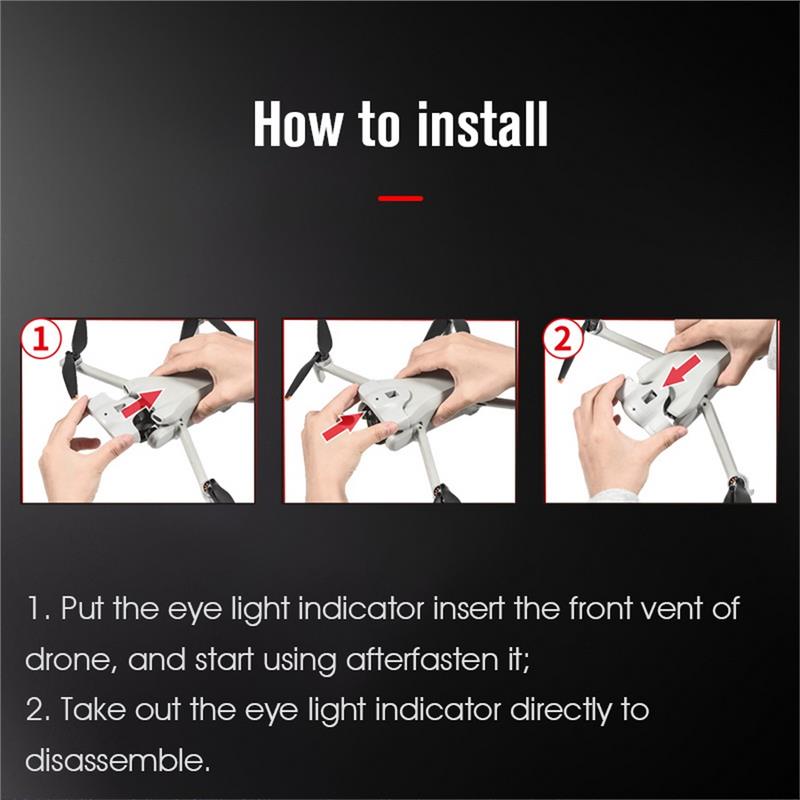 How to install

1

2

1. Put the eye light indicator insert the front vent of drone, and start using afterfasten it;
2. Take out the eye light indicator directly to disassemble.