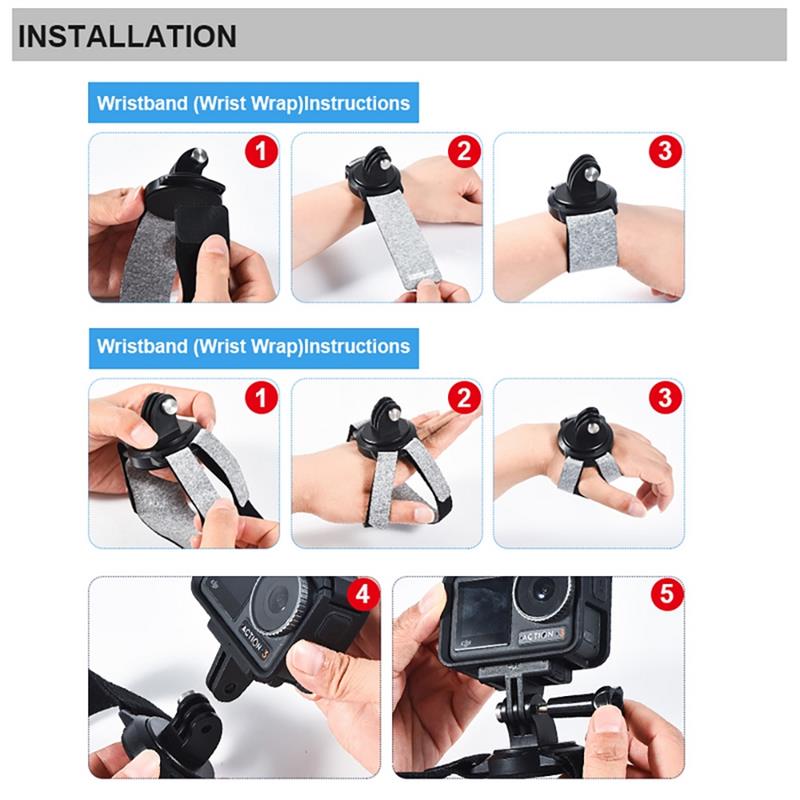 INSTALLATION

Wristband (Wrist Wrap)Instructions

1

2

3

Wristband (Wrist Wrap)Instructions

1

2

3

4

ACTION 3

5

ACTION 3